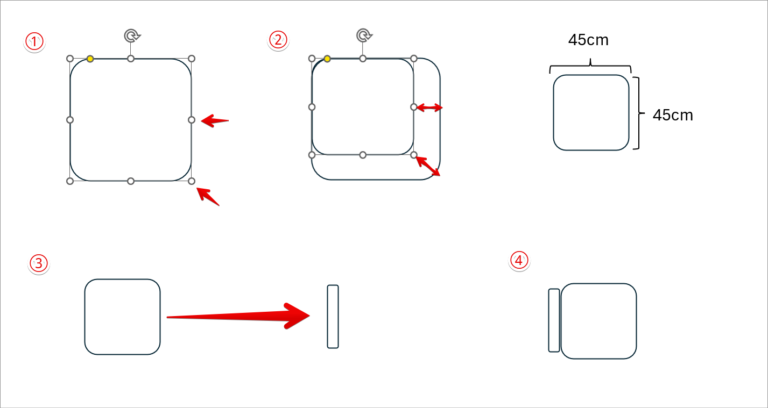 ①

②

45cm

45cm

③

④